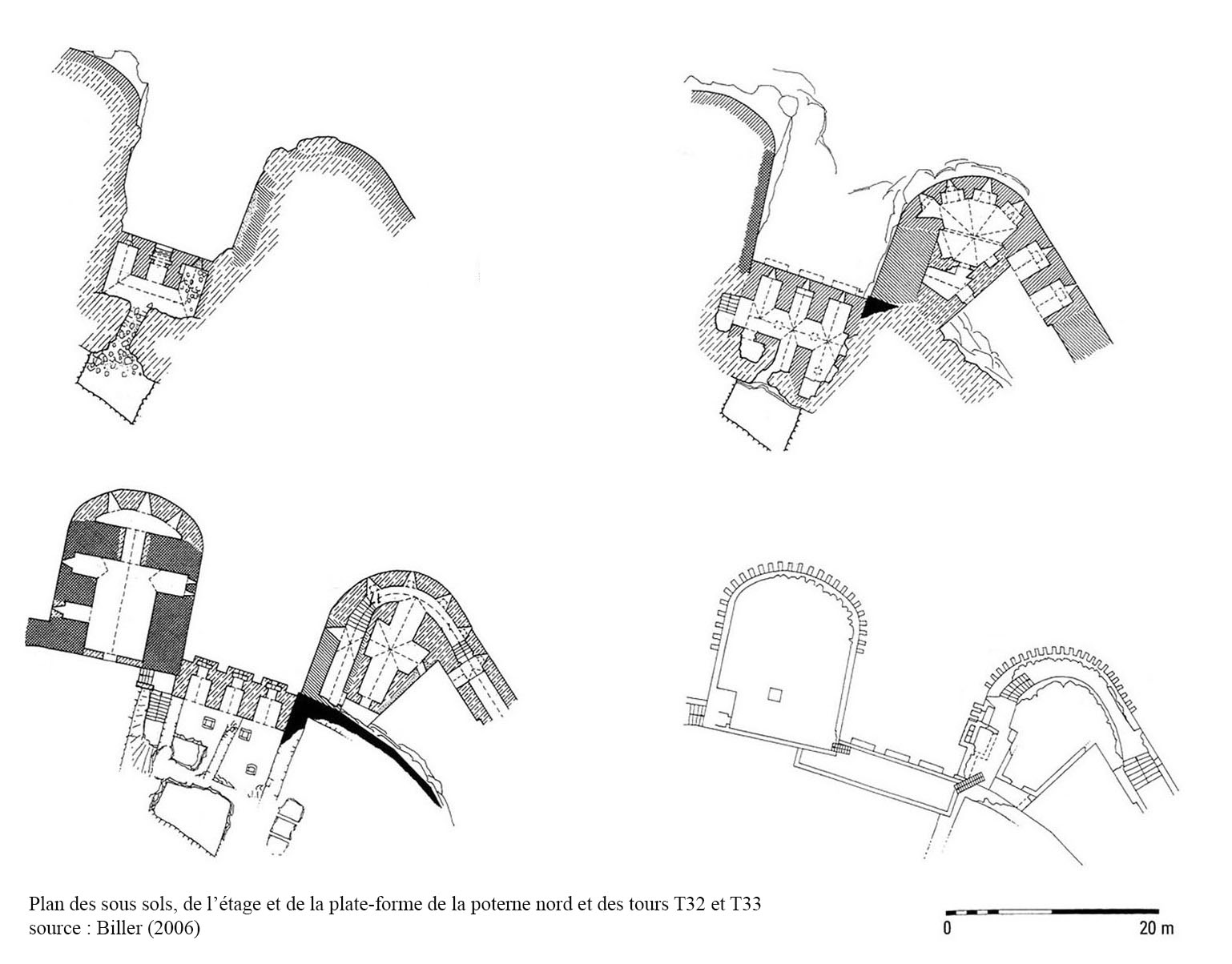 Plan des sous sols, de l’étage et de la plate-forme de la poterne nord et des tours T32 et T33
source : Biller (2006)

0 20 m