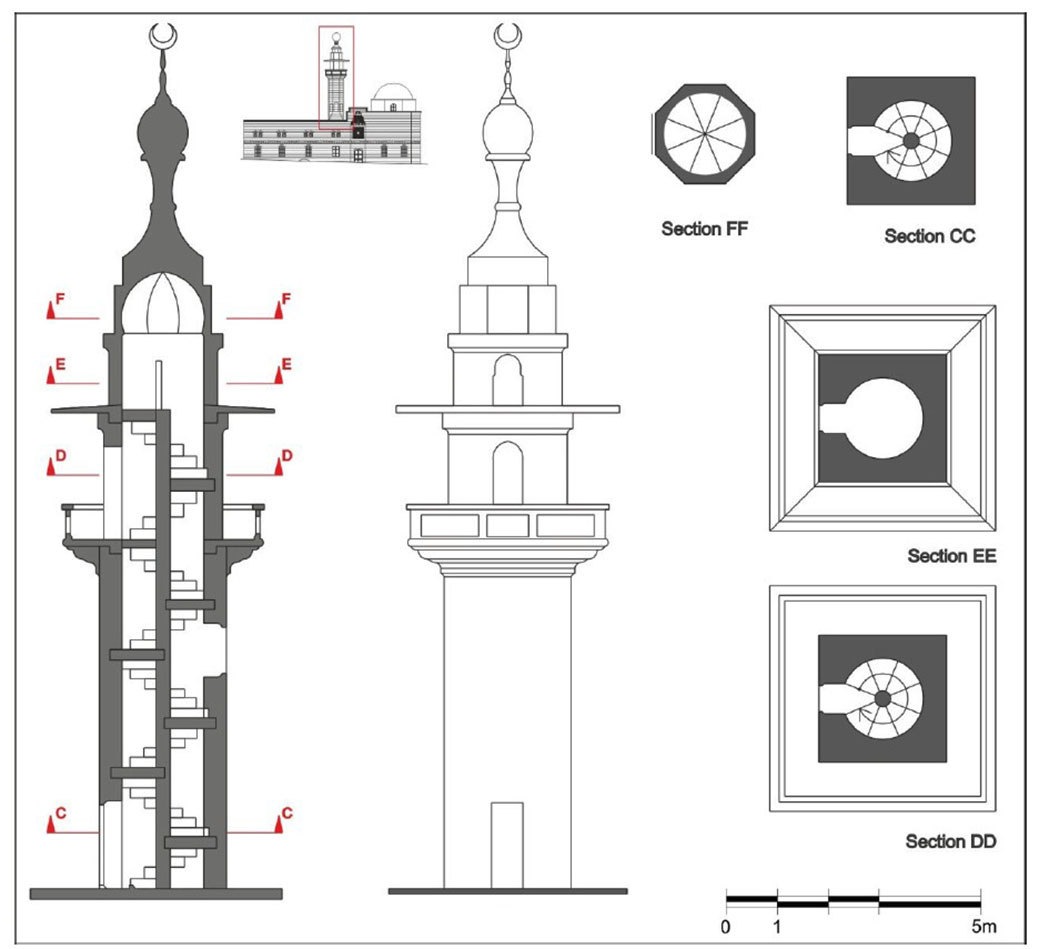 F F
E E
D D
C C

Section FF

Section CC

Section EE

Section DD

0 1 5m